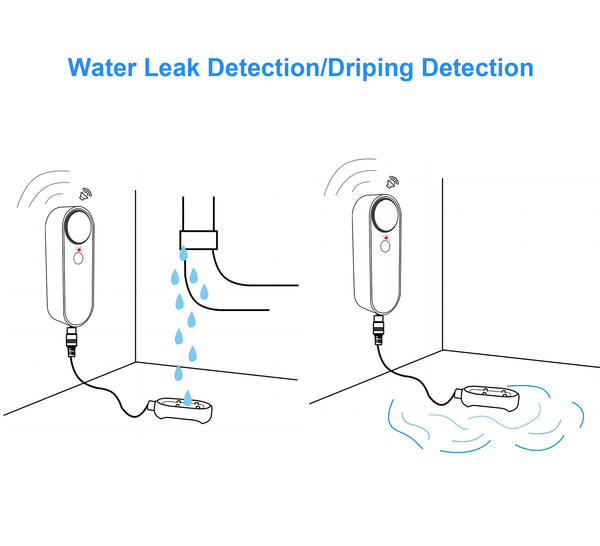 Water Leak Detection/Driping Detection