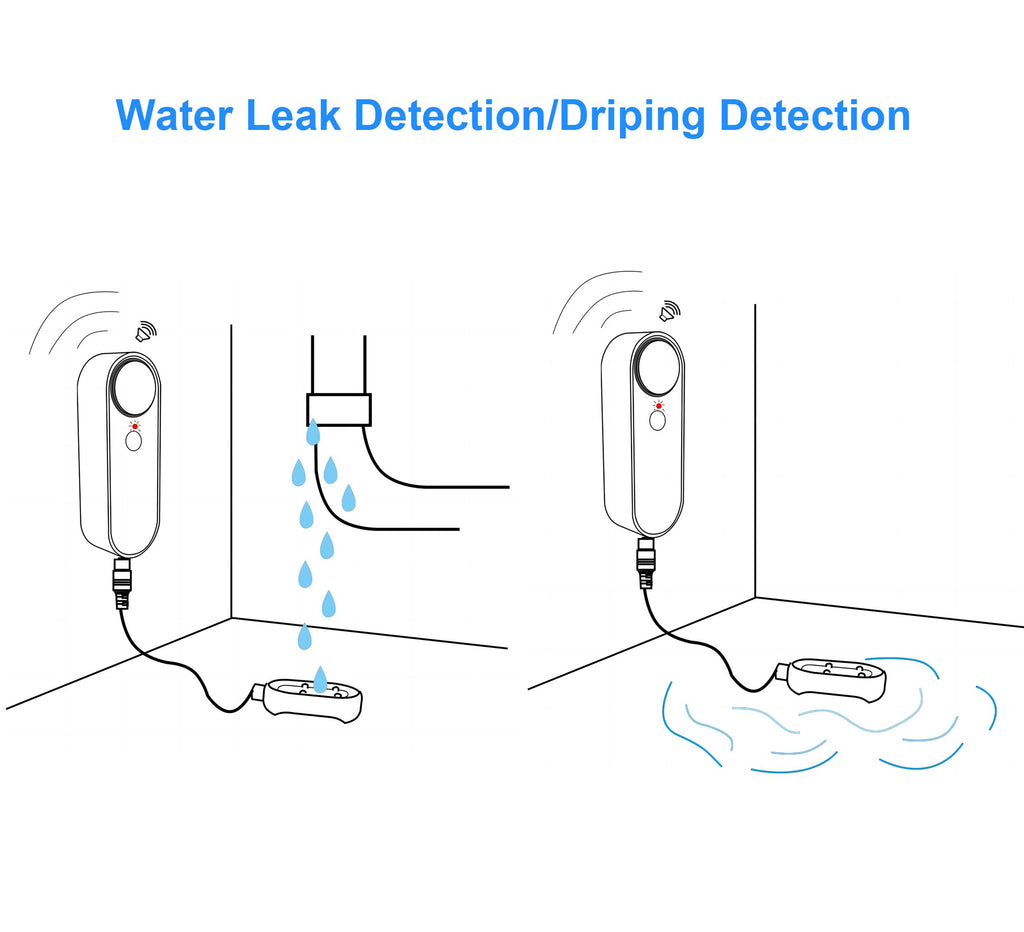 Water Leak Detection/Driping Detection